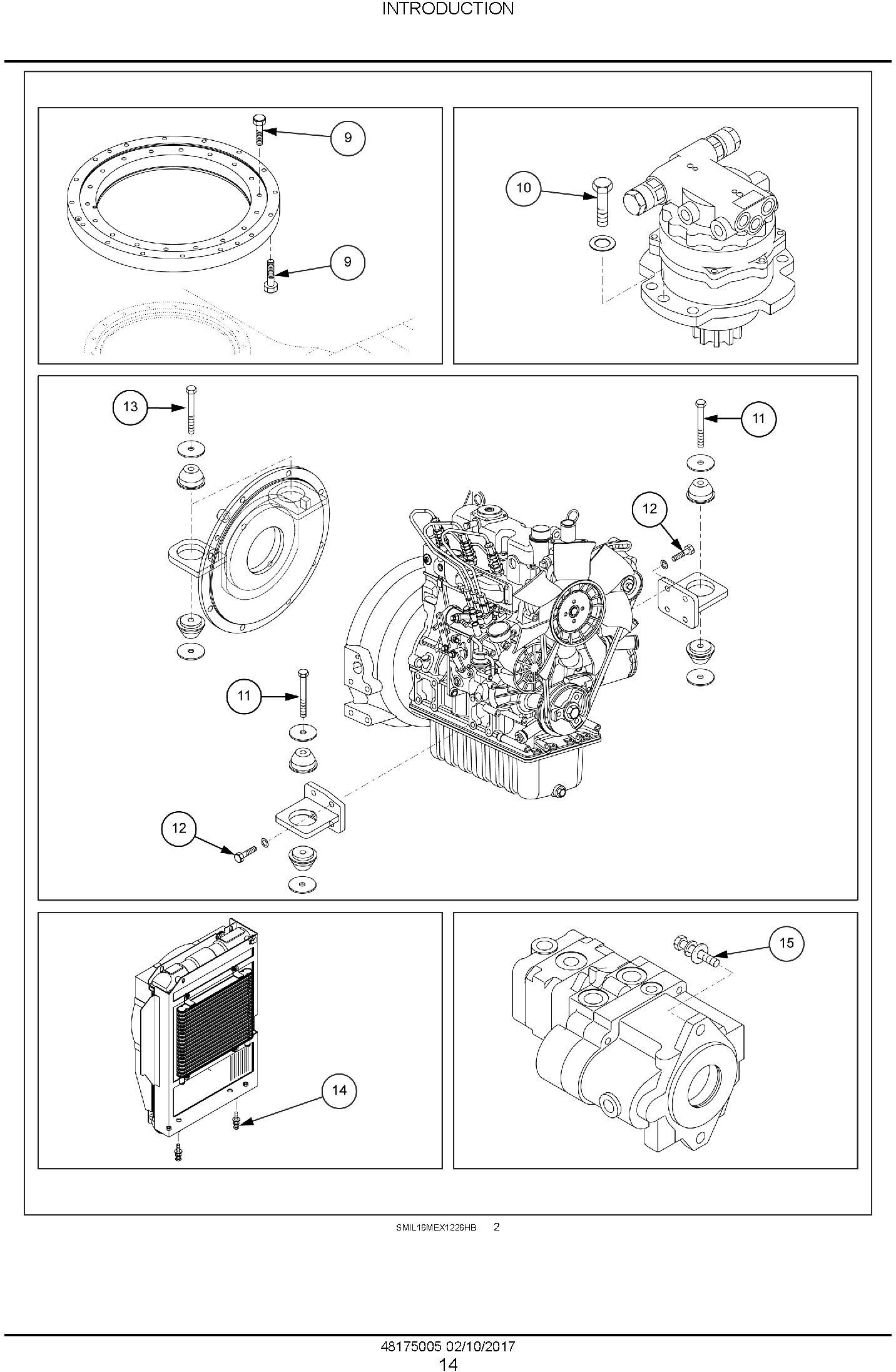 INTRODUCTION

9
9
10

13
11
12
11
12

14
15

SMIL16MEX1226HB 2

48175005 02/10/2017
14