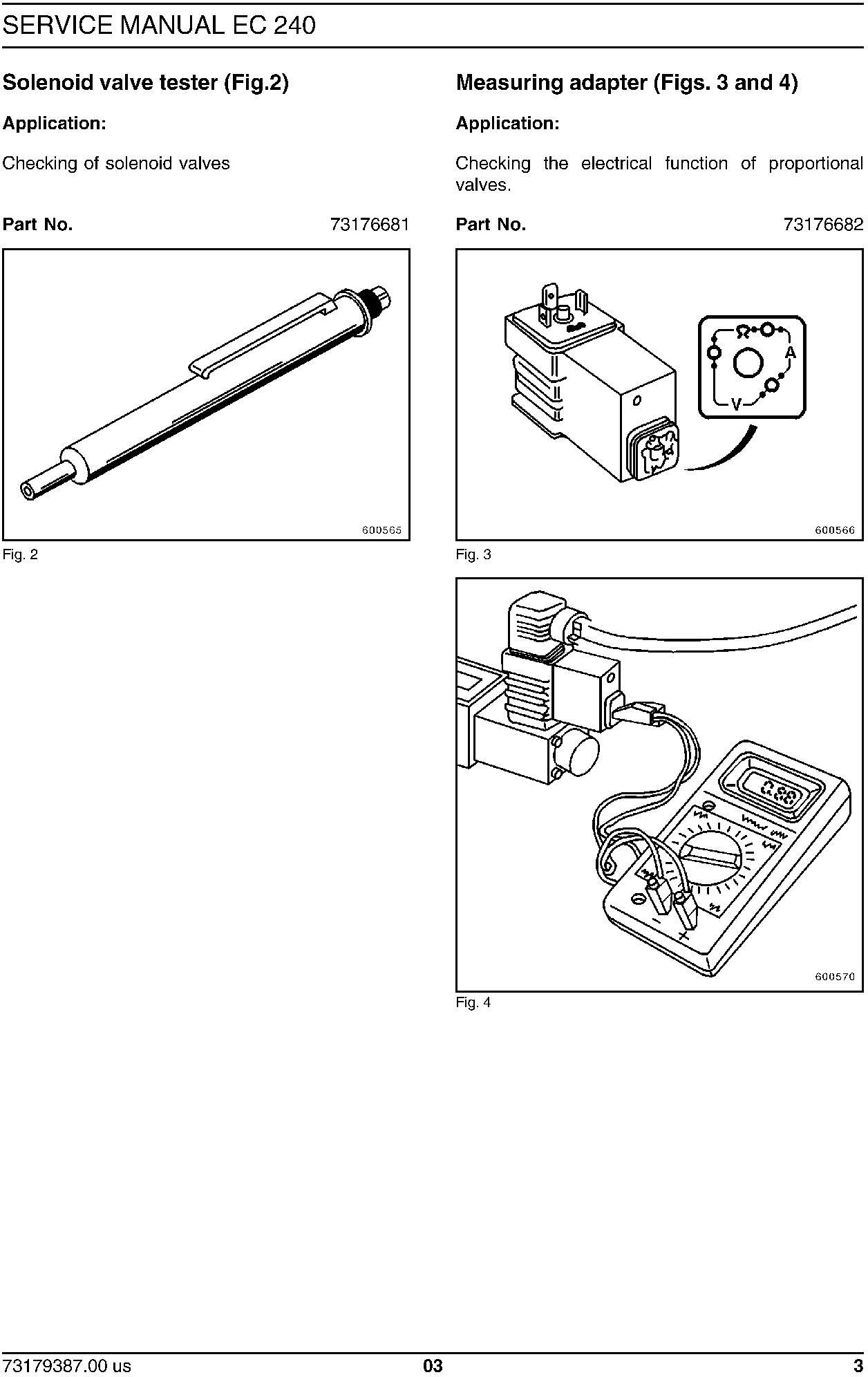 SERVICE MANUAL EC 240

Solenoid valve tester (Fig.2)

Application:

Checking of solenoid valves

Part No. 73176681

600565

Fig. 2

Measuring adapter (Figs. 3 and 4)

Application:

Checking the electrical function of proportional valves.

Part No. 73176682

Ω

A

V

600566

Fig. 3

600570

Fig. 4

73179387.00 us 03 3