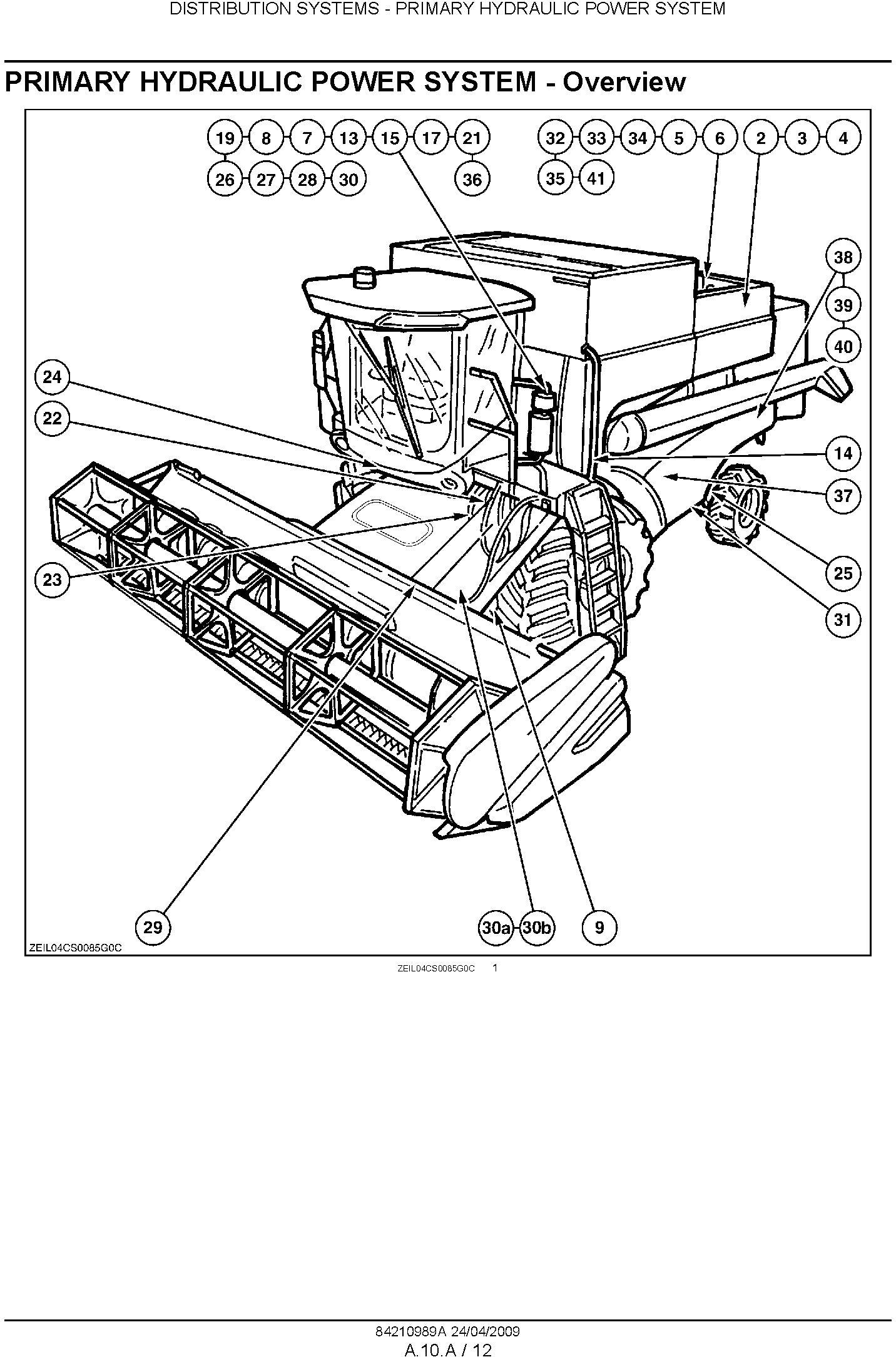 DISTRIBUTION SYSTEMS - PRIMARY HYDRAULIC POWER SYSTEM

PRIMARY HYDRAULIC POWER SYSTEM - Overview

19 8 7 13 15 17 21
26 27 28 30 36
32 33 34 5 6 2 3 4
35 41
38
39
40
24
22
14
37
23
25
31
29
30a 30b 9
ZEIL04CS0085G0C

ZEIL04CS0085G0C 1

84210989A 24/04/2009
A.10.A / 12