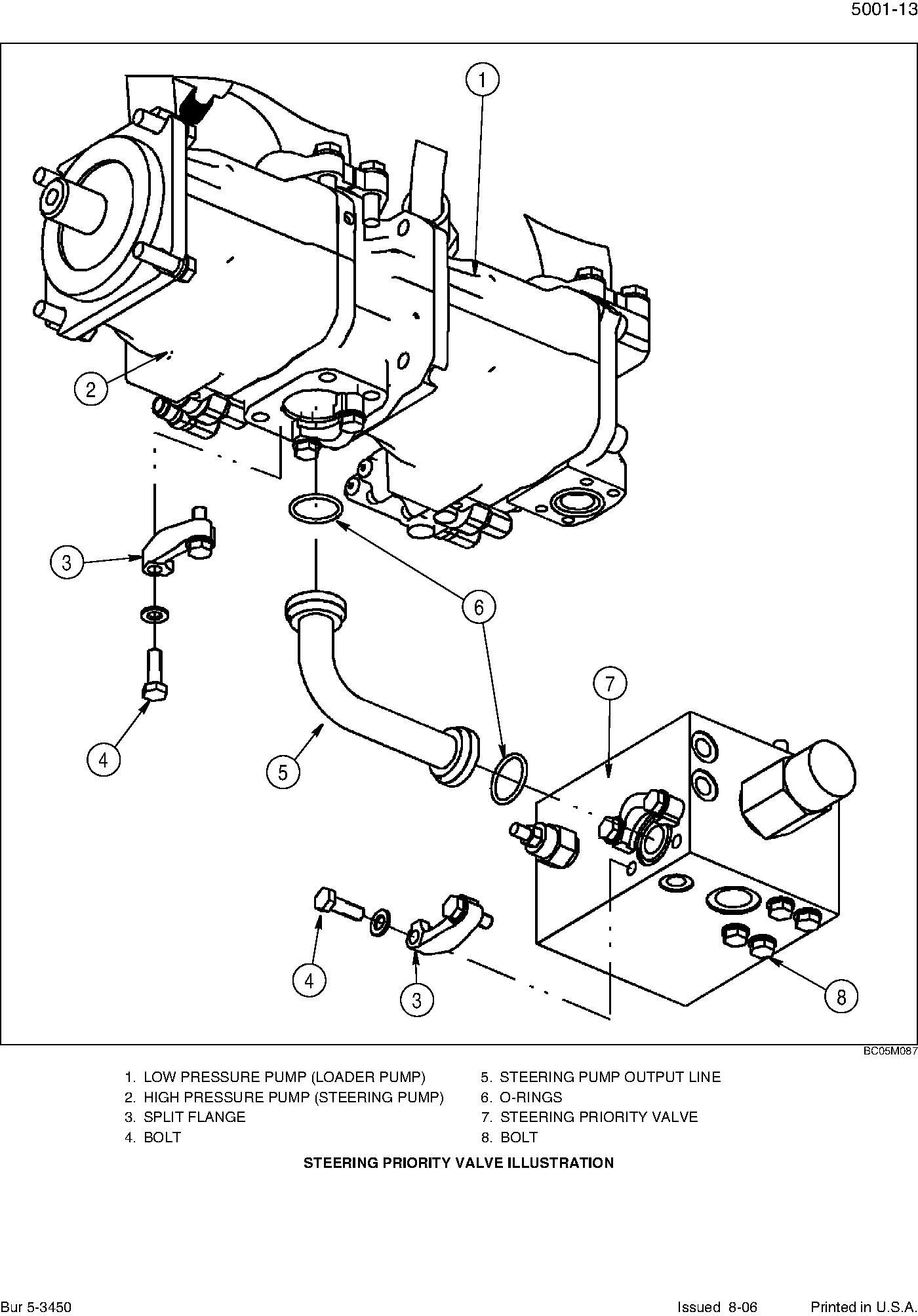 5001-13

1

2

3

6

4

5

7

4

3

8

BC05M087

1. LOW PRESSURE PUMP (LOADER PUMP)
2. HIGH PRESSURE PUMP (STEERING PUMP)
3. SPLIT FLANGE
4. BOLT

5. STEERING PUMP OUTPUT LINE
6. O-RINGS
7. STEERING PRIORITY VALVE
8. BOLT

STEERING PRIORITY VALVE ILLUSTRATION

Bur 5-3450

Issued 8-06

Printed in U.S.A.