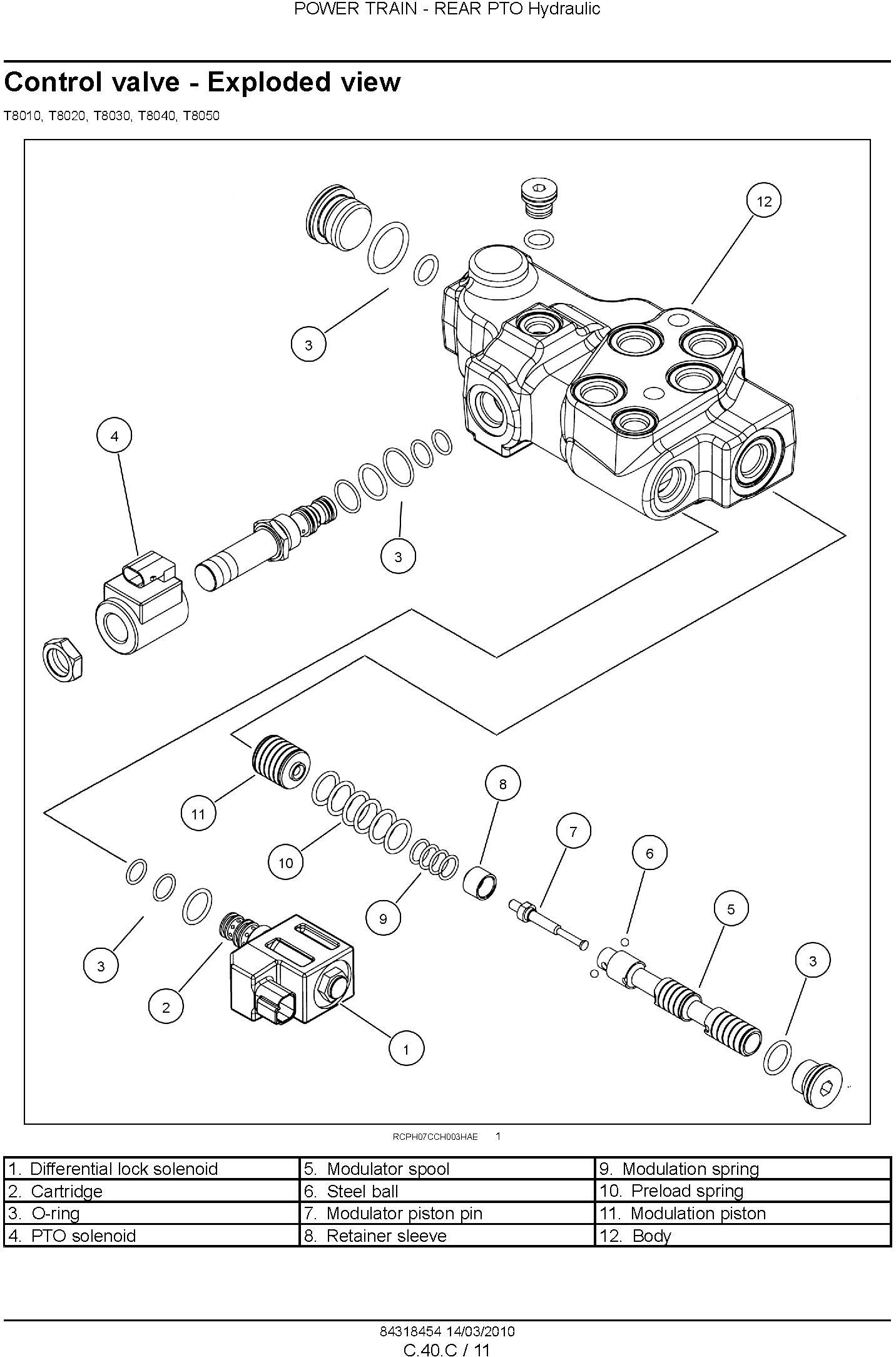 POWER TRAIN - REAR PTO Hydraulic

Control valve - Exploded view

T8010, T8020, T8030, T8040, T8050

12
3
4
3
11
10
8
7
6
9
5
3
3
2
1

RCPH07CCH003HAE 1

| 1. Differential lock solenoid | 5. Modulator spool | 9. Modulation spring |
|---|---|---|
| 2. Cartridge | 6. Steel ball | 10. Preload spring |
| 3. O-ring | 7. Modulator piston pin | 11. Modulation piston |
| 4. PTO solenoid | 8. Retainer sleeve | 12. Body |

84318454 14/03/2010
C.40.C / 11