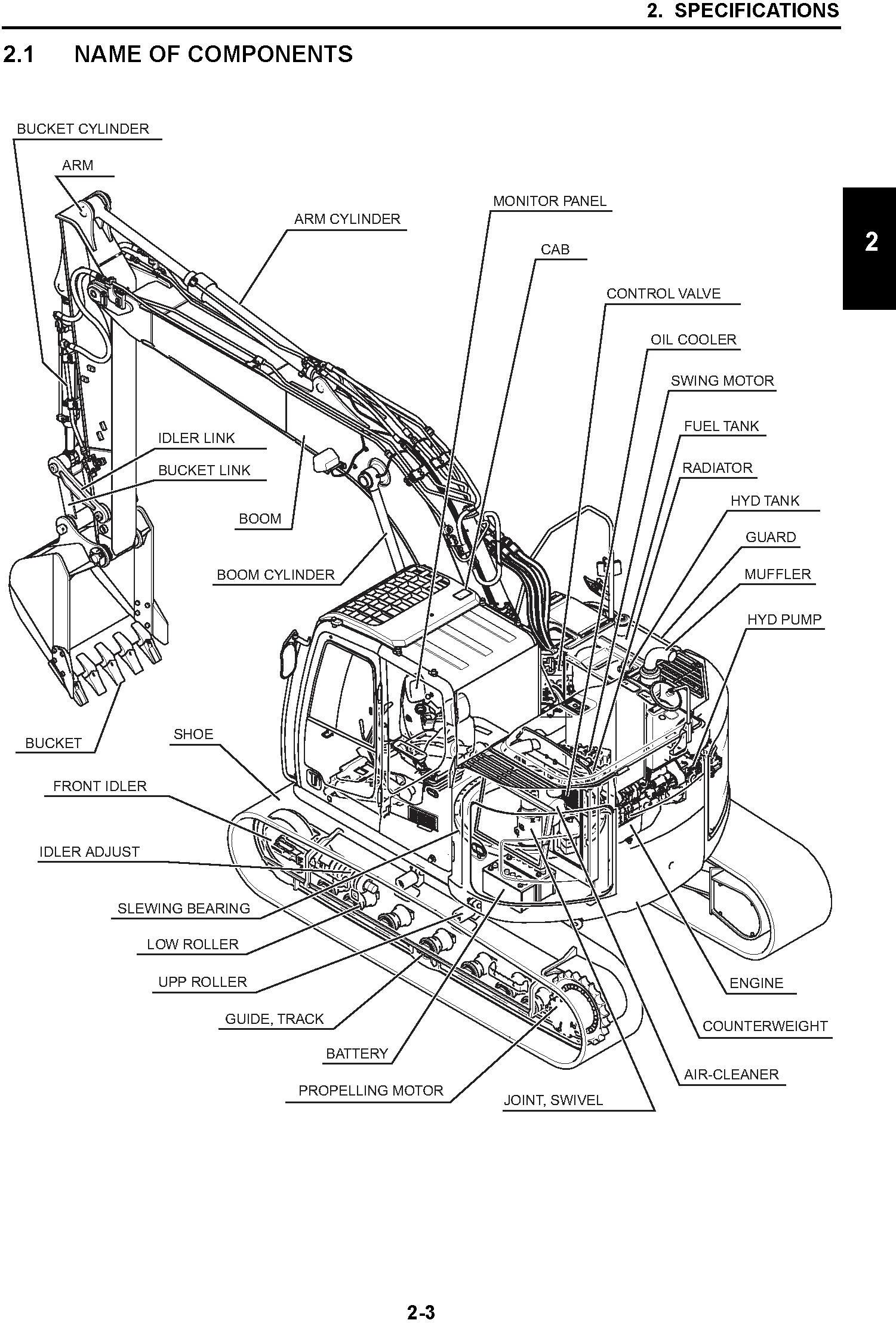 2. SPECIFICATIONS

2.1 NAME OF COMPONENTS

2

BUCKET CYLINDER

ARM

ARM CYLINDER

MONITOR PANEL

CAB

CONTROL VALVE

OIL COOLER

SWING MOTOR

FUEL TANK

RADIATOR

HYD TANK

GUARD

MUFFLER

HYD PUMP

IDLER LINK

BUCKET LINK

BOOM

BOOM CYLINDER

BUCKET

SHOE

FRONT IDLER

IDLER ADJUST

SLEWING BEARING

LOW ROLLER

UPP ROLLER

GUIDE, TRACK

BATTERY

PROPELLING MOTOR

JOINT, SWIVEL

AIR-CLEANER

COUNTERWEIGHT

ENGINE

2-3