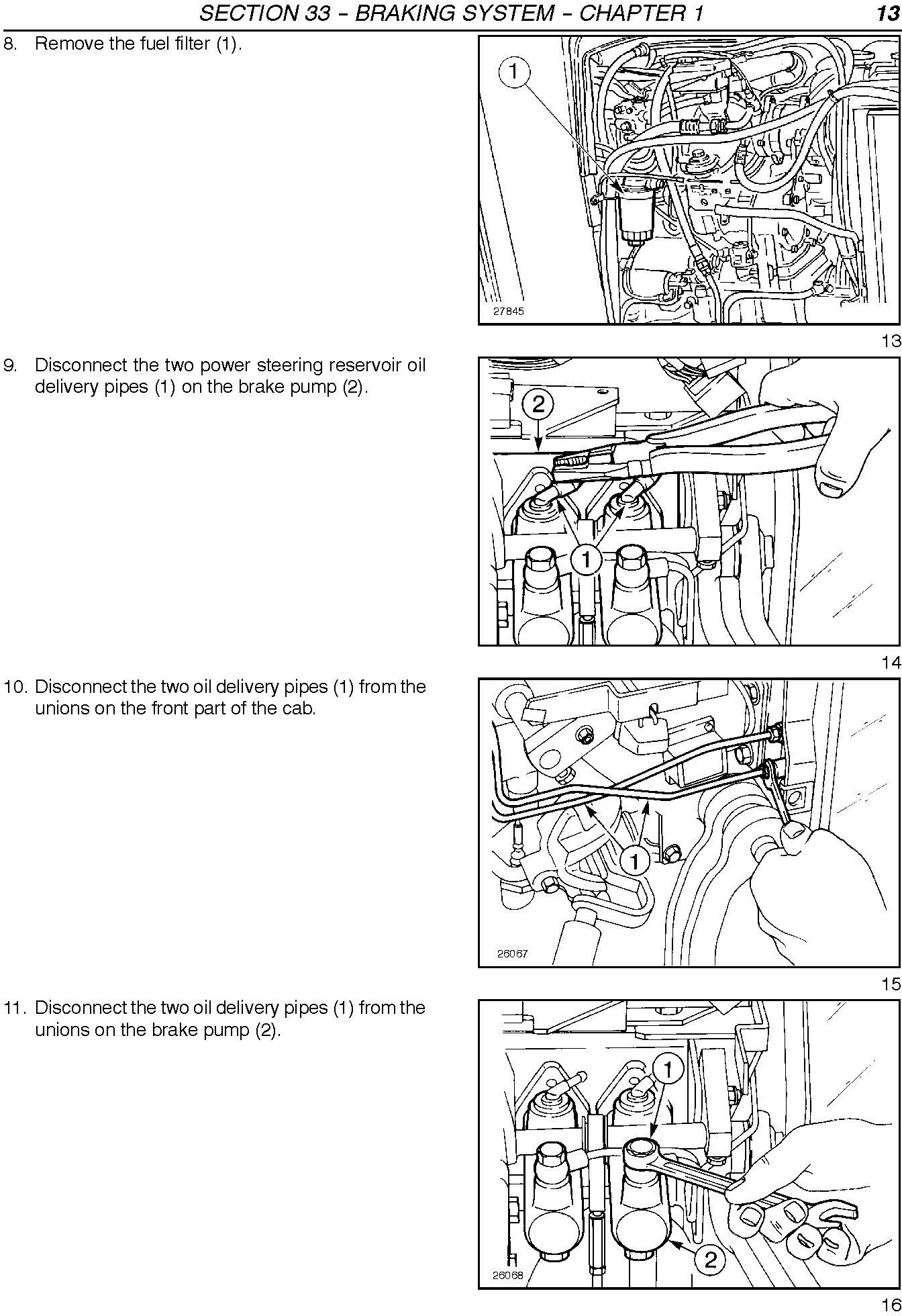 SECTION 33 – BRAKING SYSTEM – CHAPTER 1 13

8. Remove the fuel filter (1).

1

27845

13

9. Disconnect the two power steering reservoir oil delivery pipes (1) on the brake pump (2).

2

1

14

10. Disconnect the two oil delivery pipes (1) from the unions on the front part of the cab.

1

26067

15

11. Disconnect the two oil delivery pipes (1) from the unions on the brake pump (2).

1

2

26068

16