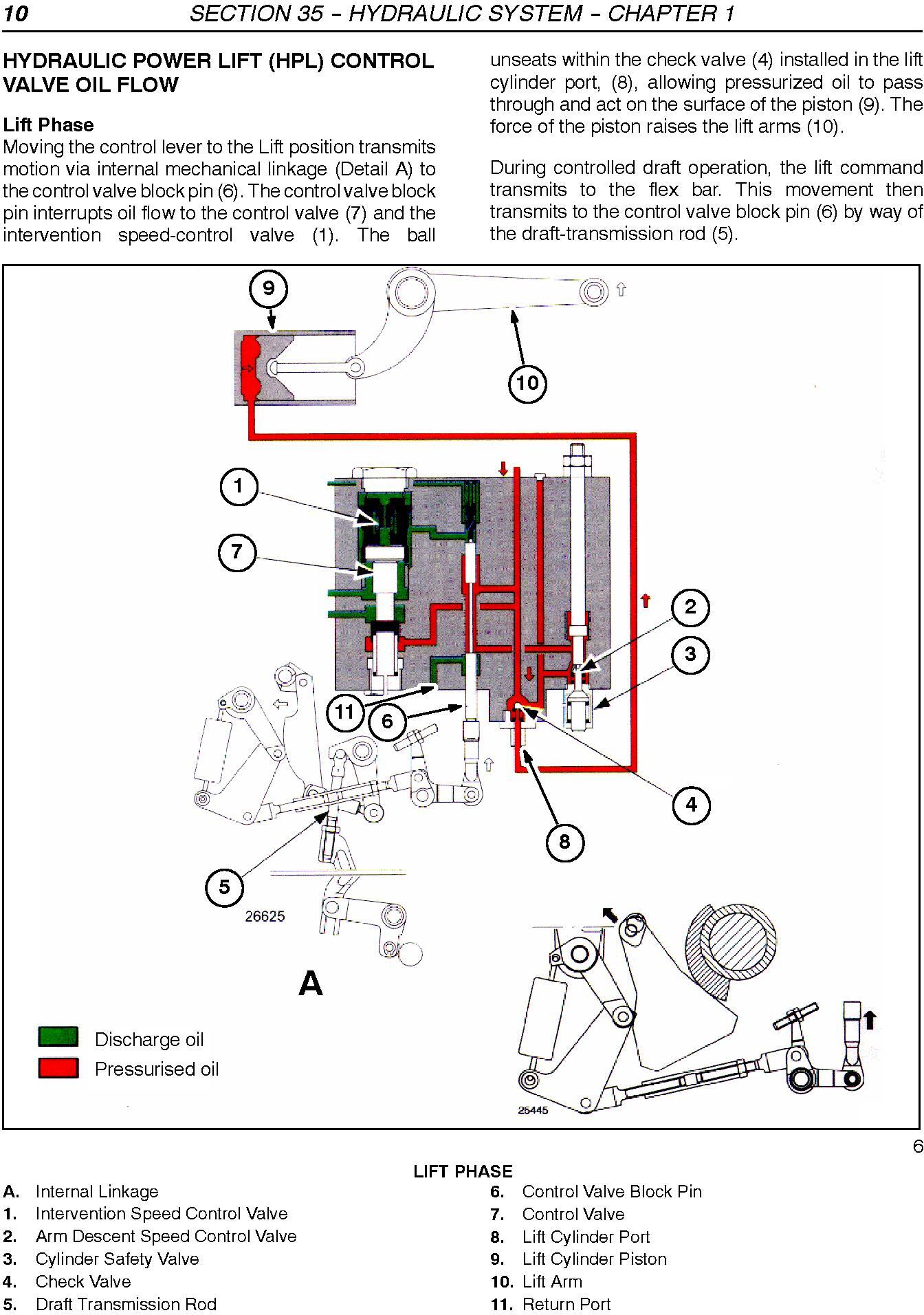 10 SECTION 35 – HYDRAULIC SYSTEM – CHAPTER 1

HYDRAULIC POWER LIFT (HPL) CONTROL VALVE OIL FLOW

Lift Phase
Moving the control lever to the Lift position transmits motion via internal mechanical linkage (Detail A) to the control valve block pin (6). The control valve block pin interrupts oil flow to the control valve (7) and the intervention speed-control valve (1). The ball unseats within the check valve (4) installed in the lift cylinder port, (8), allowing pressurized oil to pass through and act on the surface of the piston (9). The force of the piston raises the lift arms (10).

During controlled draft operation, the lift command transmits to the flex bar. This movement then transmits to the control valve block pin (6) by way of the draft-transmission rod (5).

9
10
1
7
2
3
11
6
4
8
5
26625
A
Discharge oil
Pressurised oil
25445

6

LIFT PHASE
A. Internal Linkage
1. Intervention Speed Control Valve
2. Arm Descent Speed Control Valve
3. Cylinder Safety Valve
4. Check Valve
5. Draft Transmission Rod
6. Control Valve Block Pin
7. Control Valve
8. Lift Cylinder Port
9. Lift Cylinder Piston
10. Lift Arm
11. Return Port