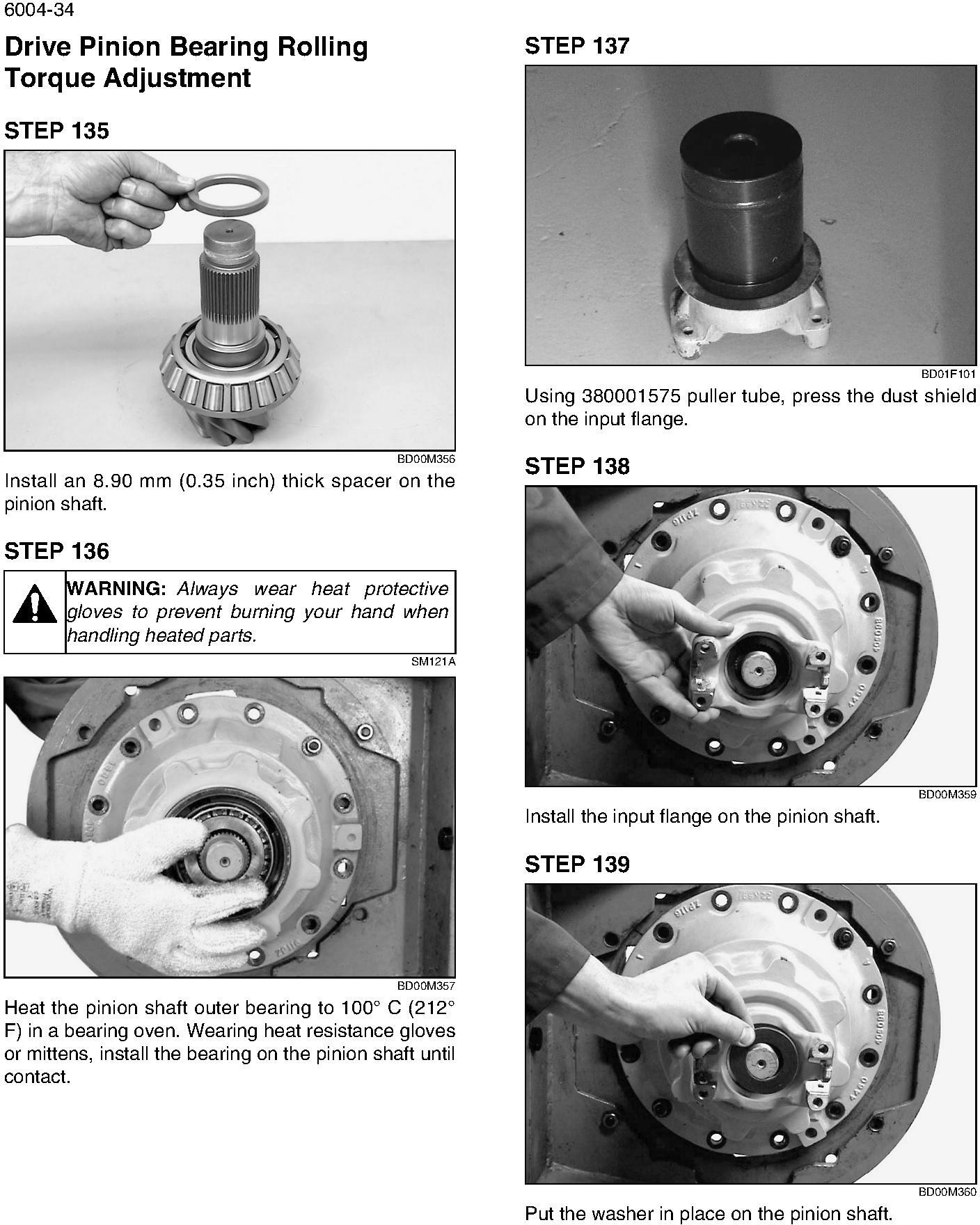 6004-34

Drive Pinion Bearing Rolling Torque Adjustment

STEP 135

BD00M356

Install an 8.90 mm (0.35 inch) thick spacer on the pinion shaft.

STEP 136

WARNING: Always wear heat protective gloves to prevent burning your hand when handling heated parts.

SM121A

BD00M357

Heat the pinion shaft outer bearing to 100° C (212° F) in a bearing oven. Wearing heat resistance gloves or mittens, install the bearing on the pinion shaft until contact.

STEP 137

BD01F101

Using 380001575 puller tube, press the dust shield on the input flange.

STEP 138

BD00M359

Install the input flange on the pinion shaft.

STEP 139

BD00M360

Put the washer in place on the pinion shaft.