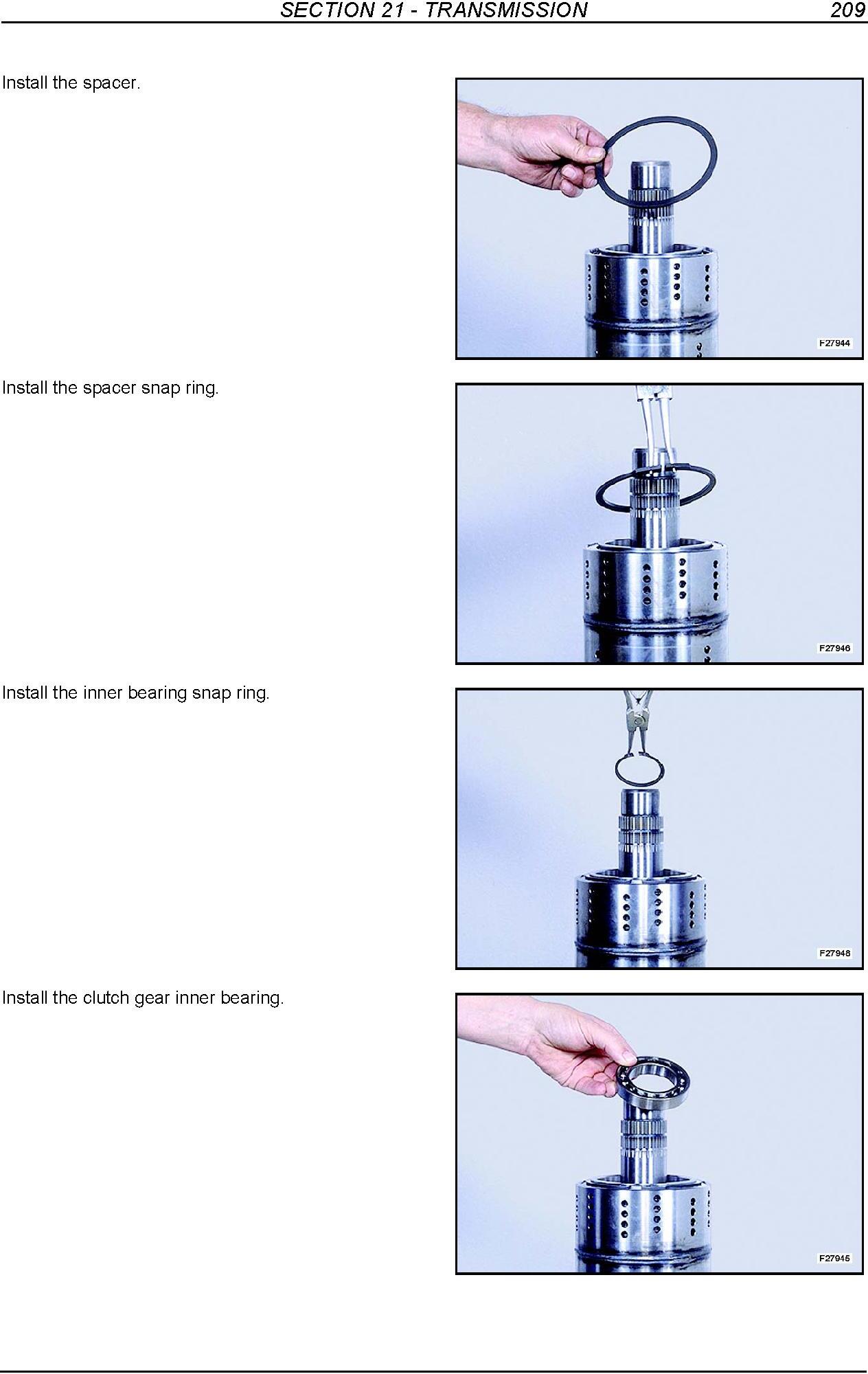 SECTION 21 - TRANSMISSION 209

Install the spacer.

F27944

Install the spacer snap ring.

F27946

Install the inner bearing snap ring.

F27948

Install the clutch gear inner bearing.

F27945