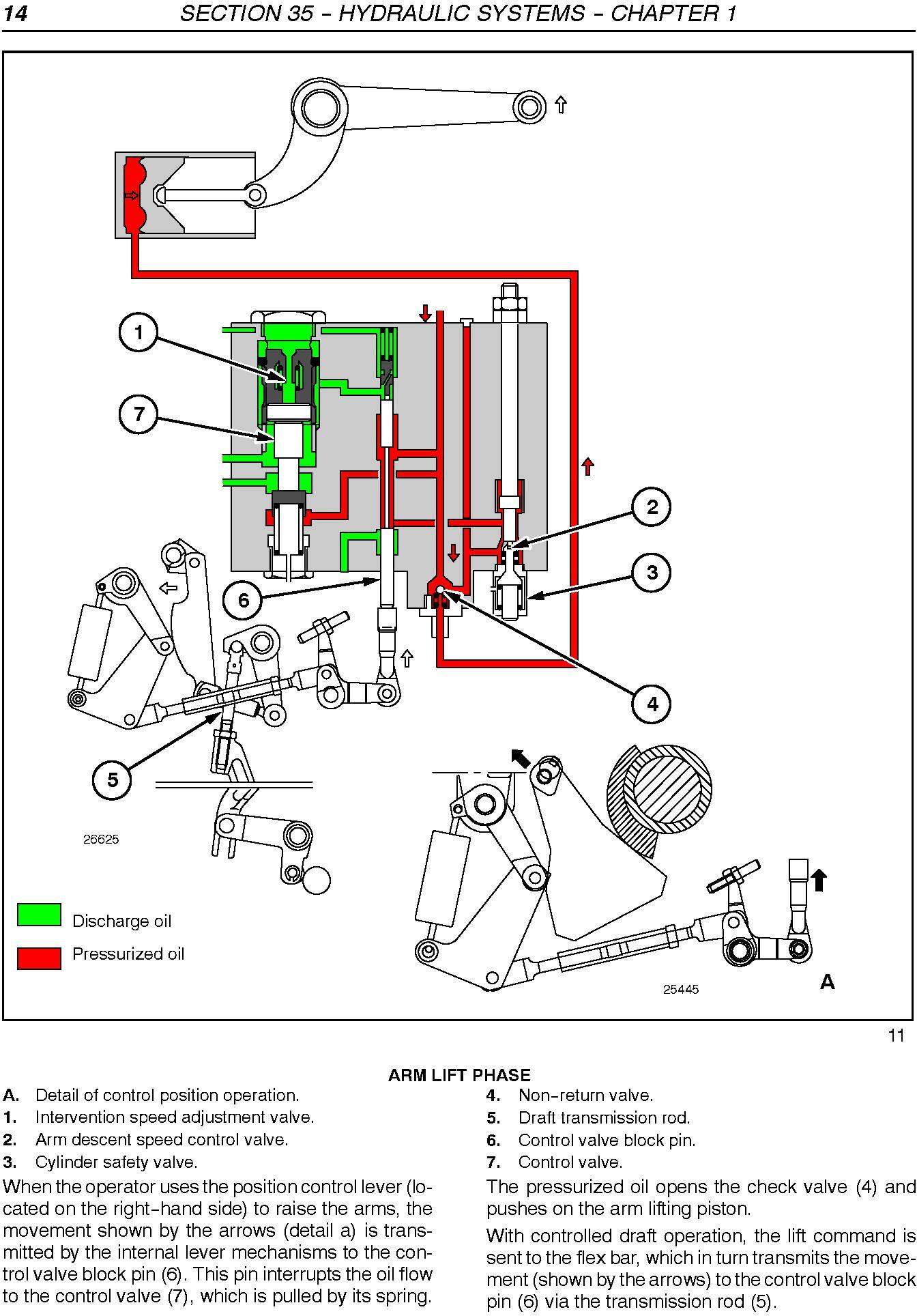 14 SECTION 35 - HYDRAULIC SYSTEMS - CHAPTER 1

1
7
2
3
6
4
5
26625
Discharge oil
Pressurized oil
25445
A

11

ARM LIFT PHASE

A. Detail of control position operation.
1. Intervention speed adjustment valve.
2. Arm descent speed control valve.
3. Cylinder safety valve.

When the operator uses the position control lever (located on the right-hand side) to raise the arms, the movement shown by the arrows (detail a) is transmitted by the internal lever mechanisms to the control valve block pin (6). This pin interrupts the oil flow to the control valve (7), which is pulled by its spring.

4. Non-return valve.
5. Draft transmission rod.
6. Control valve block pin.
7. Control valve.

The pressurized oil opens the check valve (4) and pushes on the arm lifting piston.

With controlled draft operation, the lift command is sent to the flex bar, which in turn transmits the movement (shown by the arrows) to the control valve block pin (6) via the transmission rod (5).