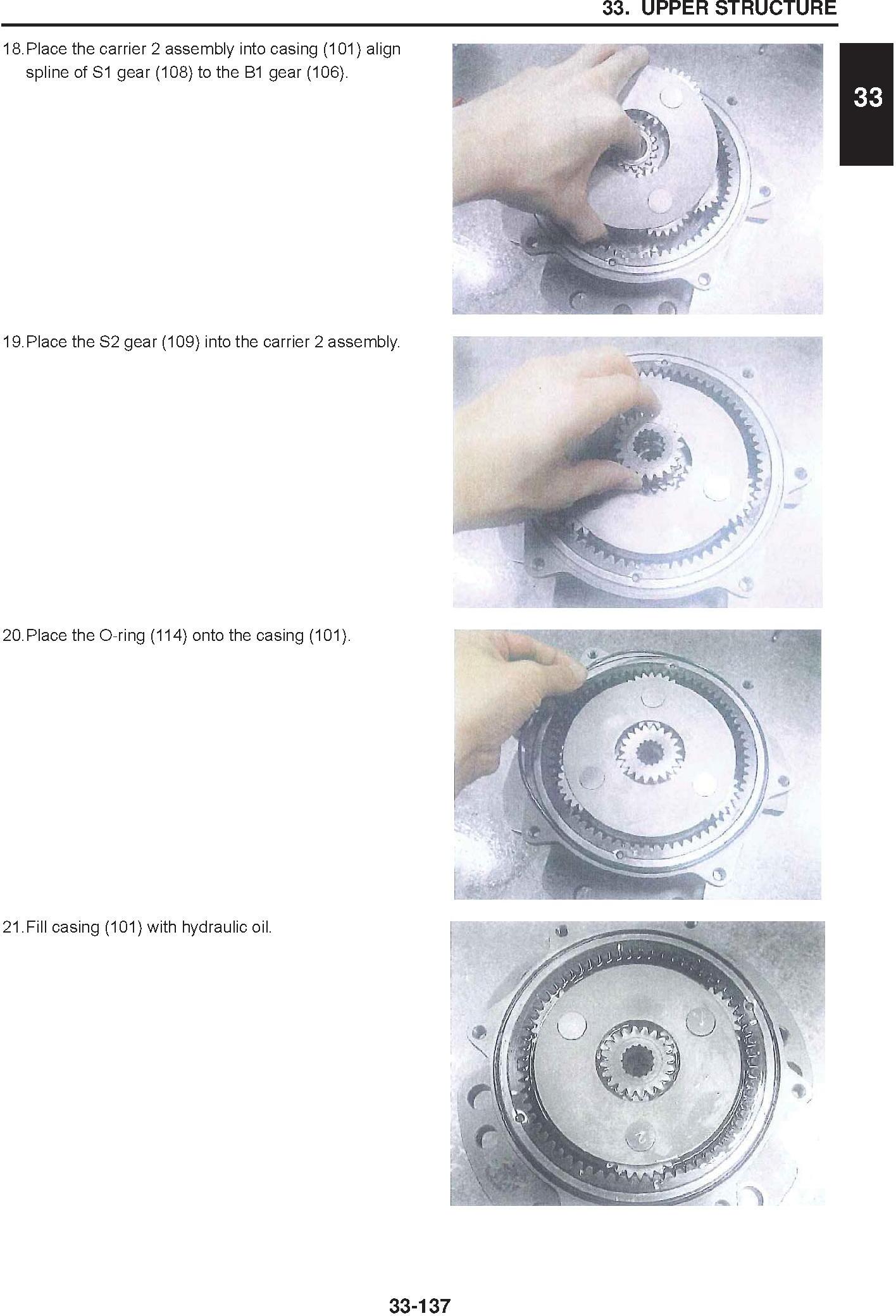 33. UPPER STRUCTURE

33

18. Place the carrier 2 assembly into casing (101) align spline of S1 gear (108) to the B1 gear (106).

19. Place the S2 gear (109) into the carrier 2 assembly.

20. Place the O-ring (114) onto the casing (101).

21. Fill casing (101) with hydraulic oil.

33-137