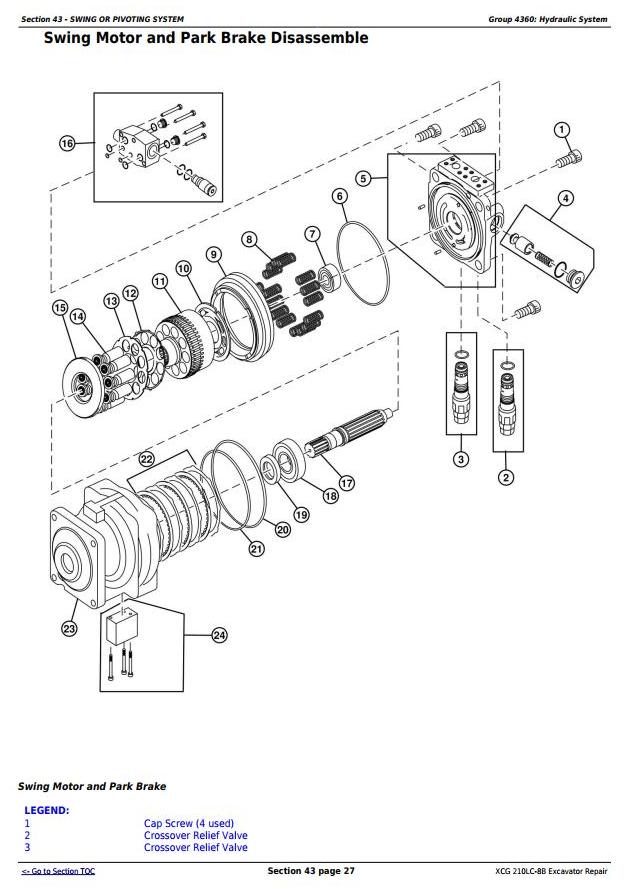 Section 43 - SWING OR PIVOTING SYSTEM

Group 4360: Hydraulic System

Swing Motor and Park Brake Disassemble

16
1
5
6
4
8
7
9
10
11
12
13
14
15
3
2
22
17
18
19
20
21
23
24

Swing Motor and Park Brake

LEGEND:

| 1 | Cap Screw (4 used) |
|---|---|
| 2 | Crossover Relief Valve |
| 3 | Crossover Relief Valve |

<- Go to Section TOC

Section 43 page 27

XCG 210LC-8B Excavator Repair