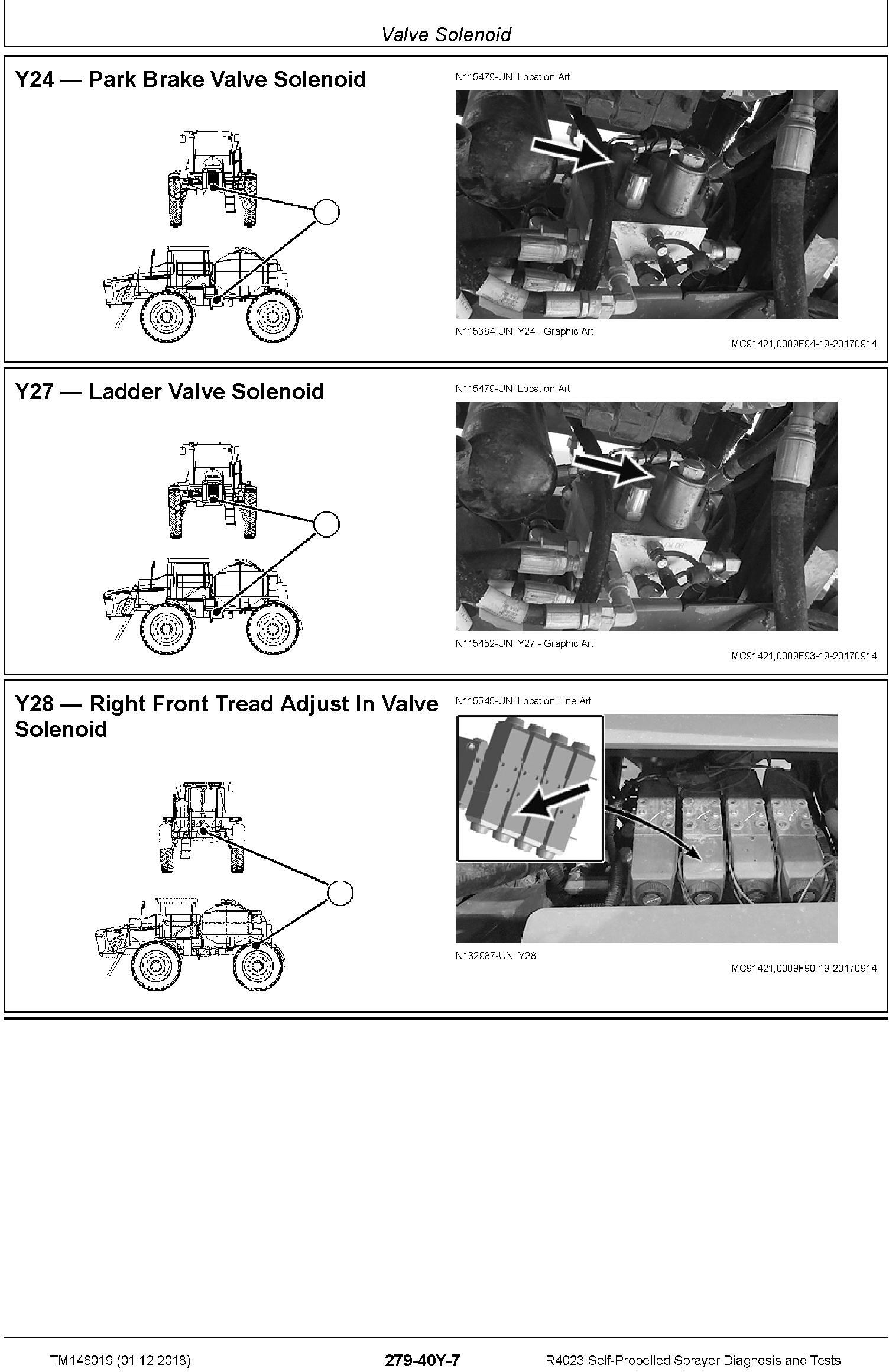 Valve Solenoid

Y24 — Park Brake Valve Solenoid

N115479-UN: Location Art

N115384-UN: Y24 - Graphic Art

MC91421,0009F94-19-20170914

Y27 — Ladder Valve Solenoid

N115479-UN: Location Art

N115452-UN: Y27 - Graphic Art

MC91421,0009F93-19-20170914

Y28 — Right Front Tread Adjust In Valve Solenoid

N115545-UN: Location Line Art

N132987-UN: Y28

MC91421,0009F90-19-20170914

TM146019 (01.12.2018)

279-40Y-7

R4023 Self-Propelled Sprayer Diagnosis and Tests