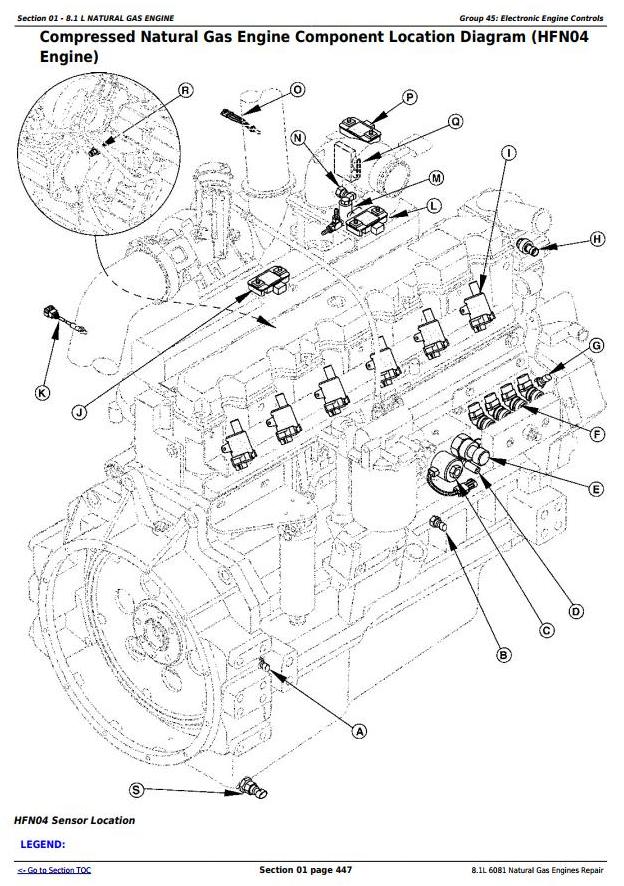 Section 01 - 8.1 L NATURAL GAS ENGINE

Group 45: Electronic Engine Controls

Compressed Natural Gas Engine Component Location Diagram (HFN04 Engine)

R

O

P

Q

N

M

L

I

H

K

J

G

F

E

D

C

B

A

S

HFN04 Sensor Location

LEGEND:

<- Go to Section TOC

Section 01 page 447

8.1L 6081 Natural Gas Engines Repair