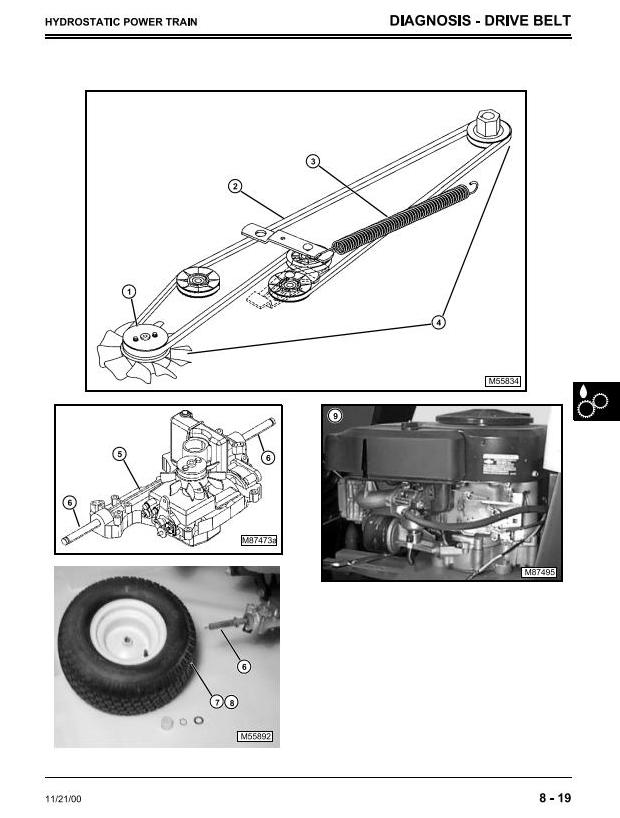 HYDROSTATIC POWER TRAIN

DIAGNOSIS - DRIVE BELT

3

2

1

4

M55834

5

6

6

M87473a

9

M87495

6

7 8

M55892

11/21/00

8 - 19